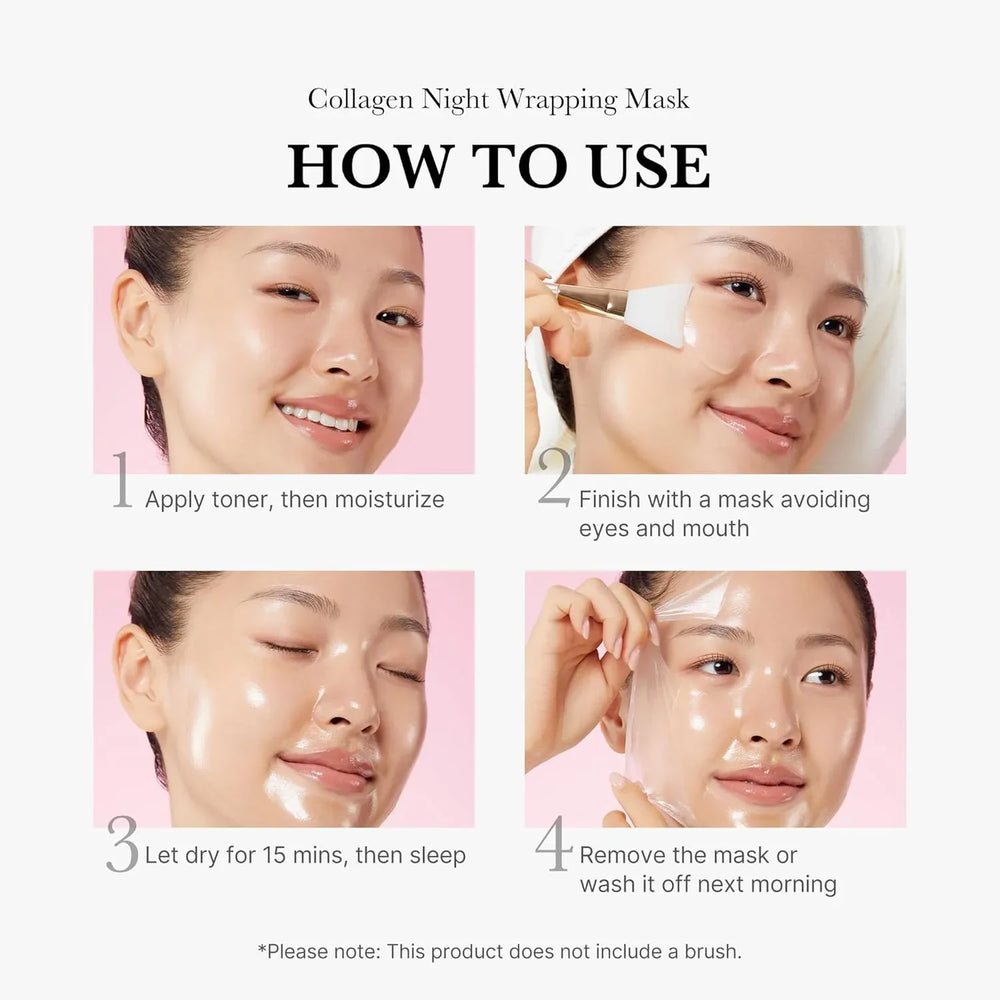 Collagen Night Wrapping Mask

HOW TO USE

1 Apply toner, then moisturize

2 Finish with a mask avoiding eyes and mouth

3 Let dry for 15 mins, then sleep

4 Remove the mask or wash it off next morning

*Please note: This product does not include a brush.