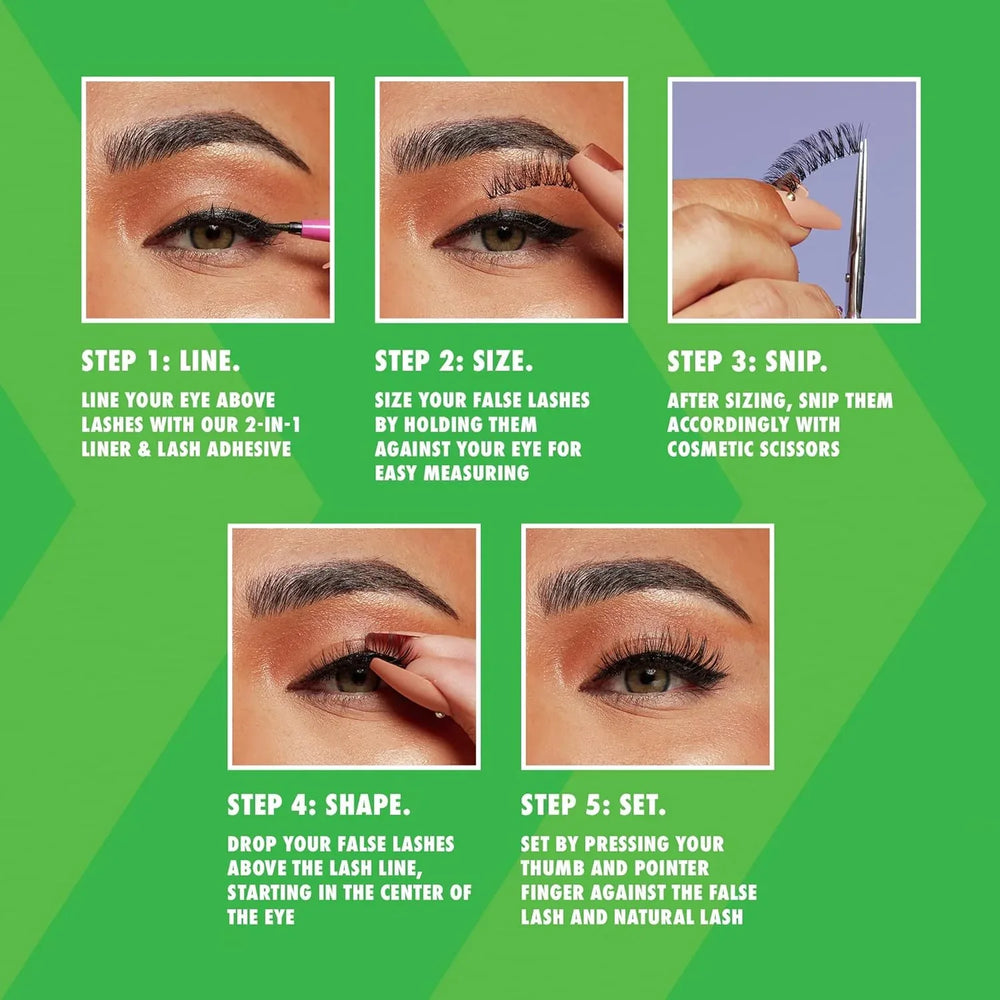 STEP 1: LINE.

LINE YOUR EYE ABOVE LASHES WITH OUR 2-IN-1 LINER & LASH ADHESIVE

STEP 2: SIZE.

SIZE YOUR FALSE LASHES BY HOLDING THEM AGAINST YOUR EYE FOR EASY MEASURING

STEP 3: SNIP.

AFTER SIZING, SNIP THEM ACCORDINGLY WITH COSMETIC SCISSORS

STEP 4: SHAPE.

DROP YOUR FALSE LASHES ABOVE THE LASH LINE, STARTING IN THE CENTER OF THE EYE

STEP 5: SET.

SET BY PRESSING YOUR THUMB AND POINTER FINGER AGAINST THE FALSE LASH AND NATURAL LASH